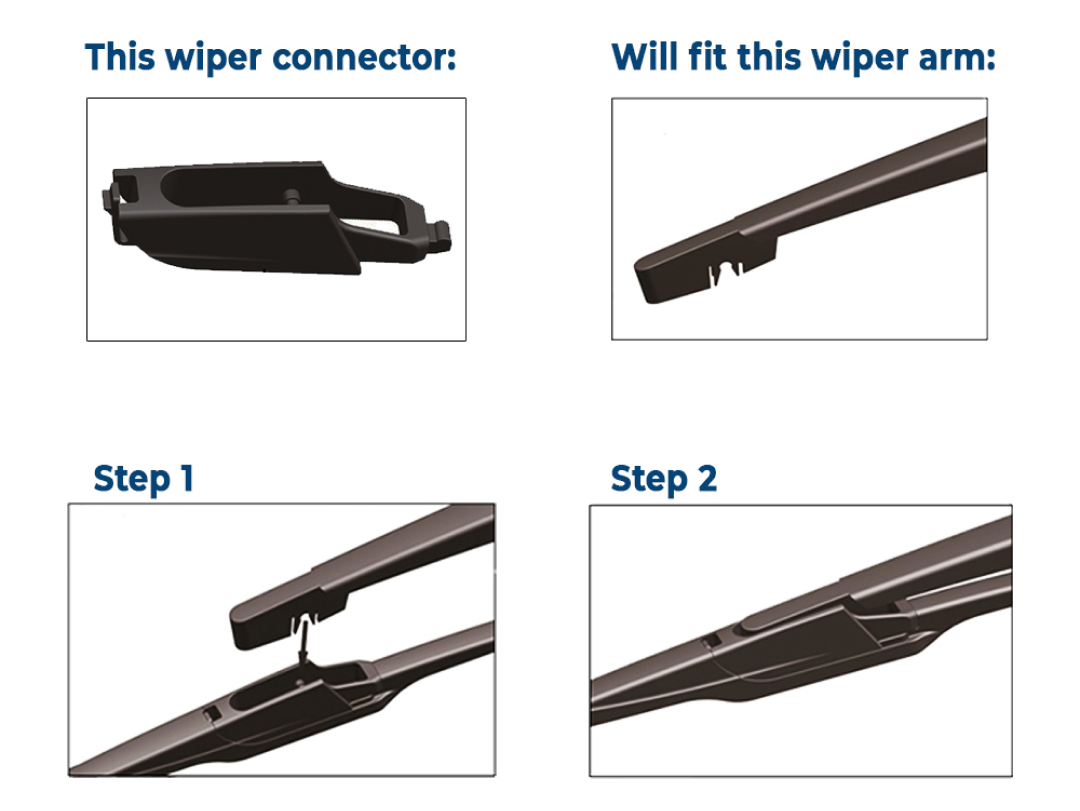 This wiper connector:

Will fit this wiper arm:

Step 1

Step 2