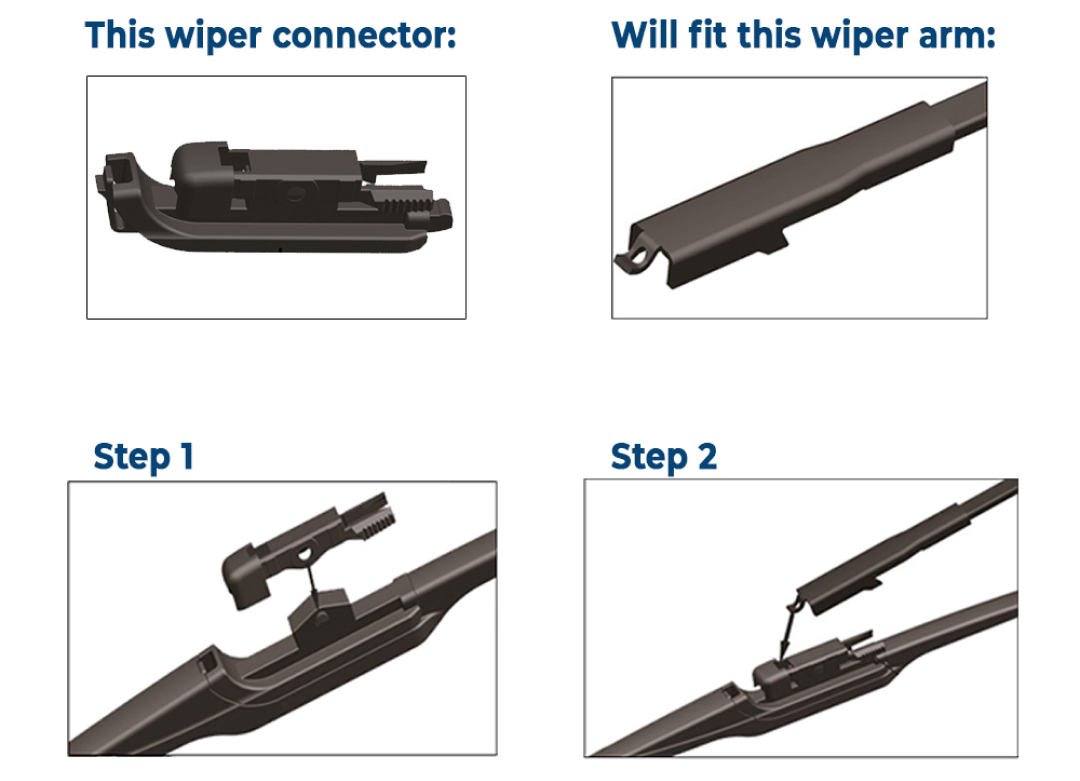 This wiper connector:

Will fit this wiper arm:

Step 1

Step 2