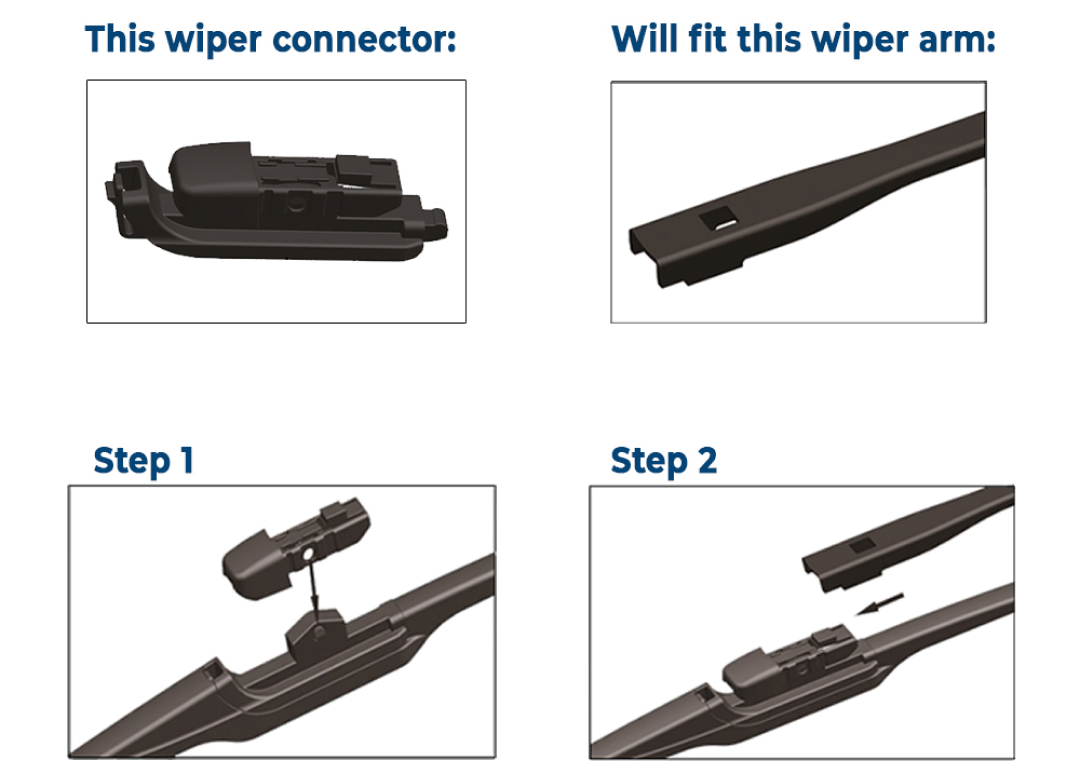 This wiper connector:

Will fit this wiper arm:

Step 1

Step 2