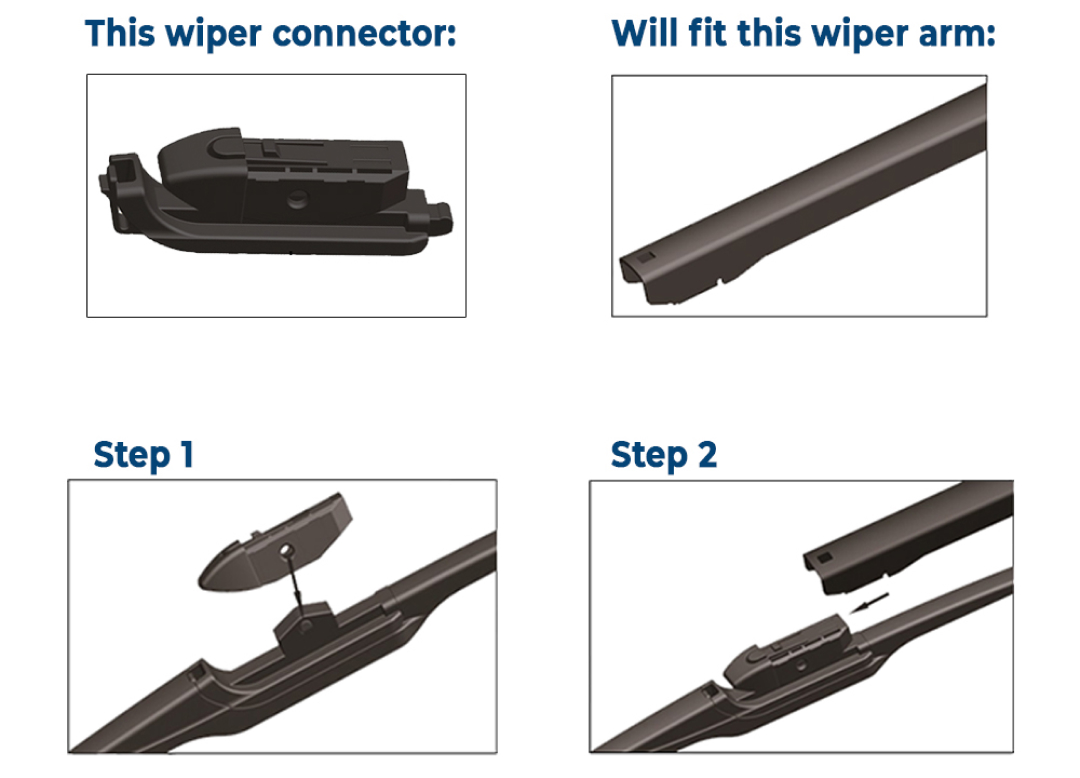 This wiper connector:

Will fit this wiper arm:

Step 1

Step 2