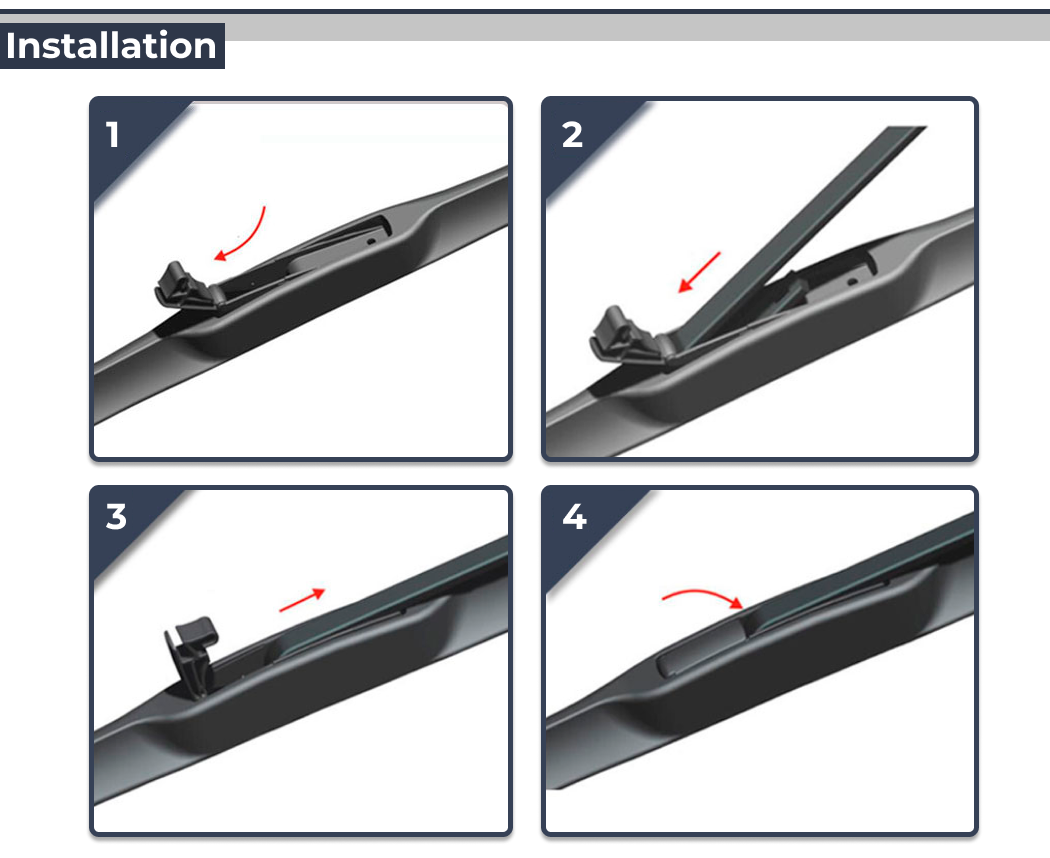 Installation

1

2

3

4