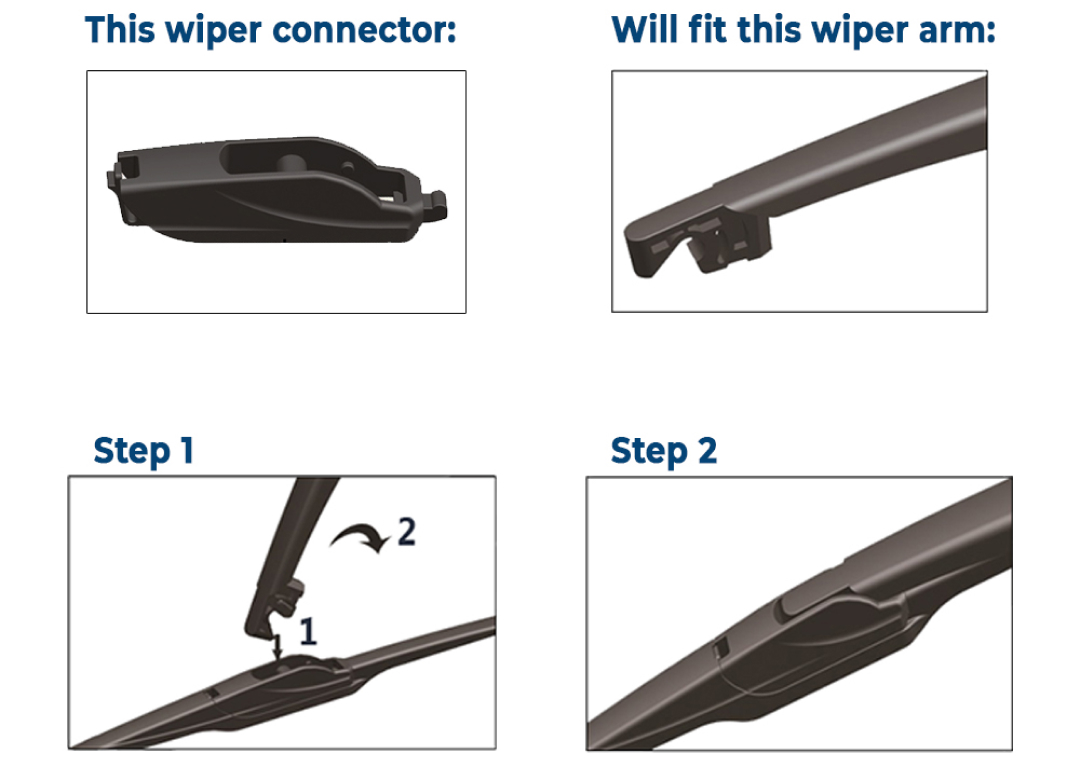 This wiper connector:

Will fit this wiper arm:

Step 1

2

1

Step 2