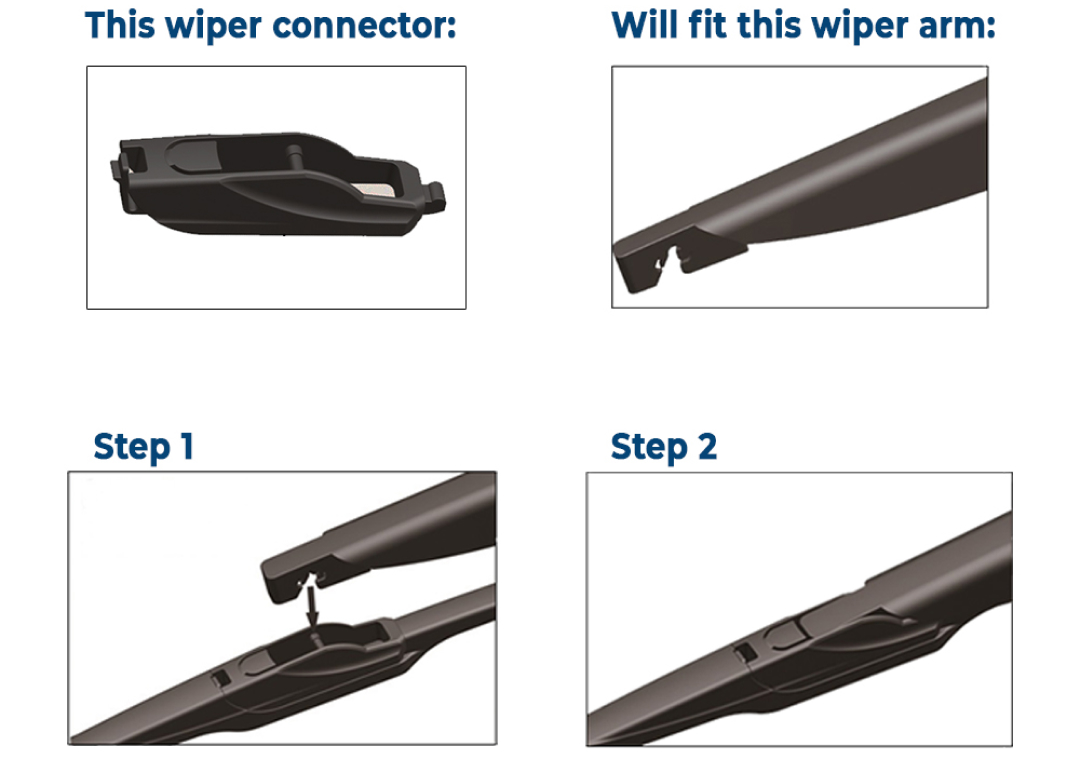 This wiper connector:

Will fit this wiper arm:

Step 1

Step 2