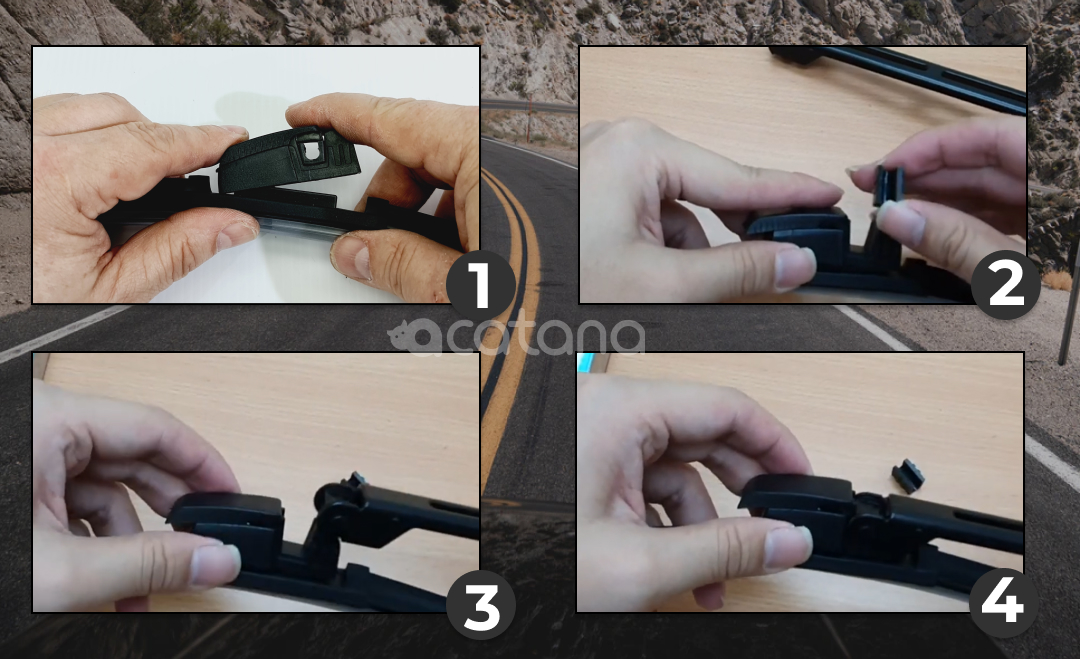 1
2
acatana
3
4