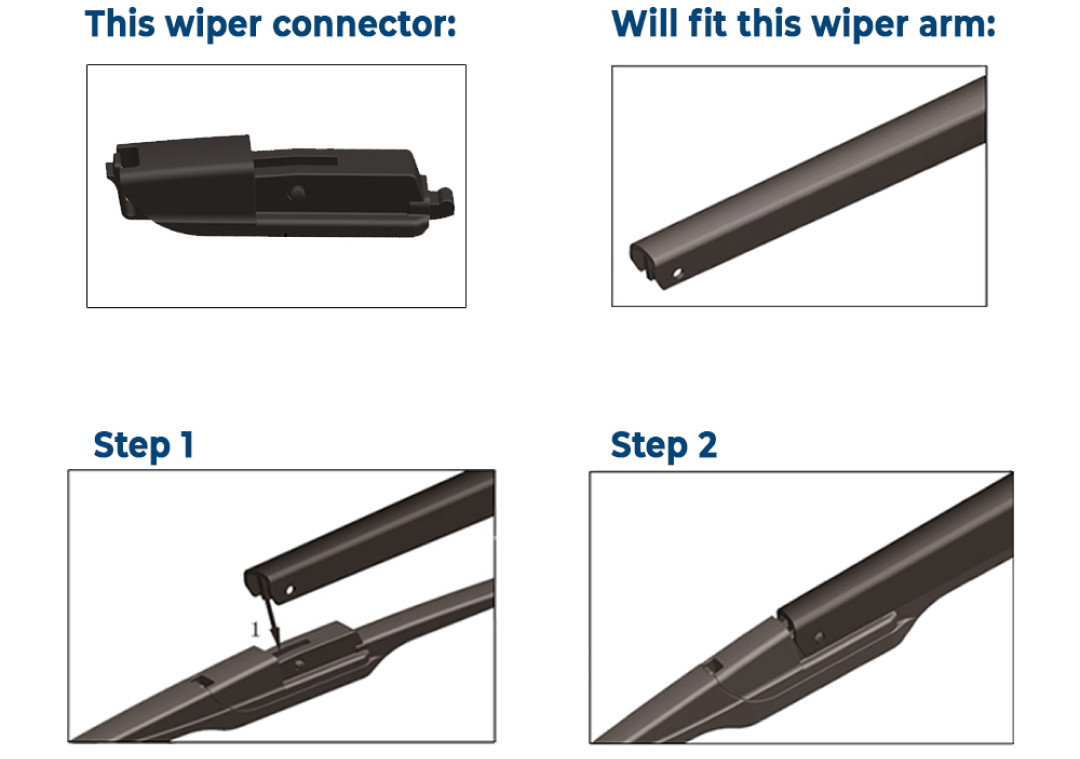 This wiper connector:

Will fit this wiper arm:

Step 1

1

Step 2