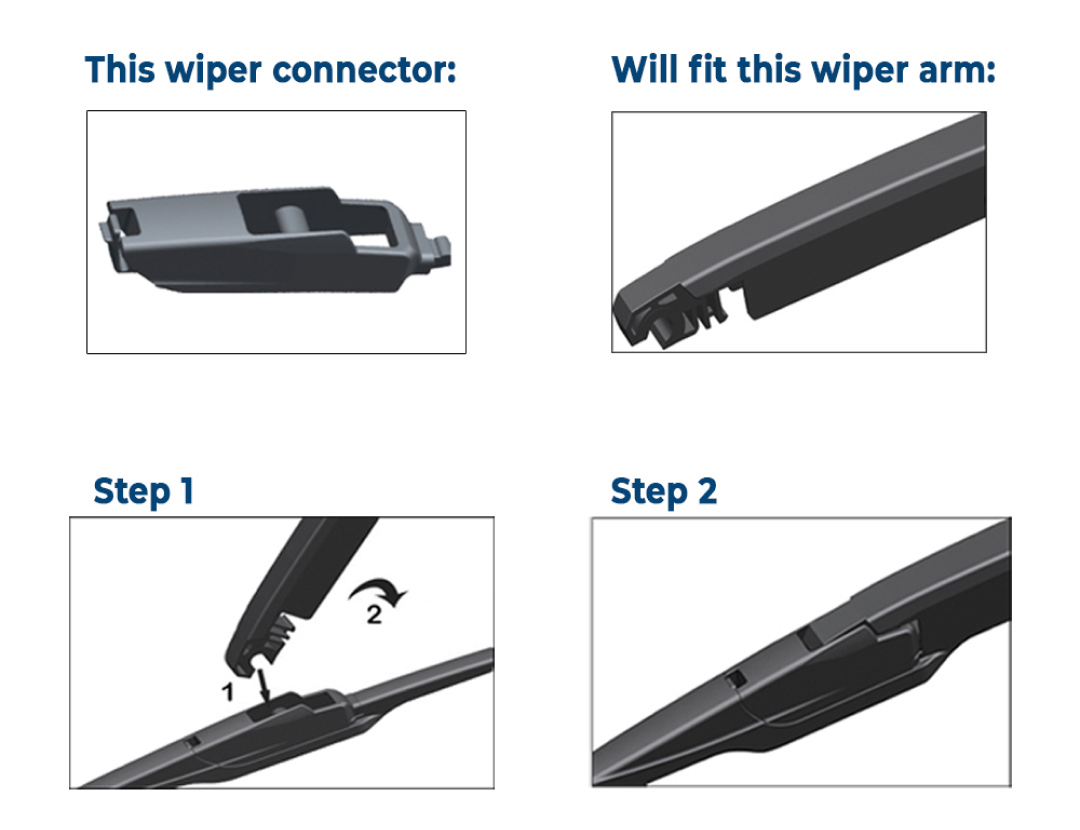 This wiper connector:

Will fit this wiper arm:

Step 1

2

1

Step 2