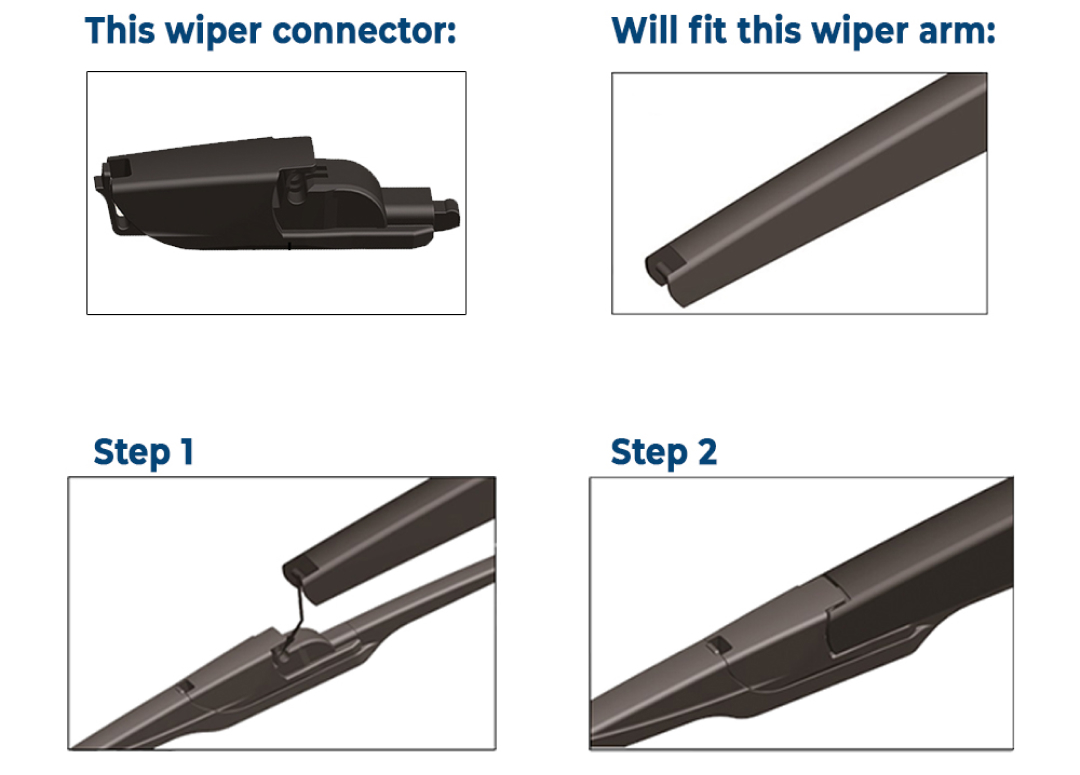 This wiper connector:

Will fit this wiper arm:

Step 1

Step 2